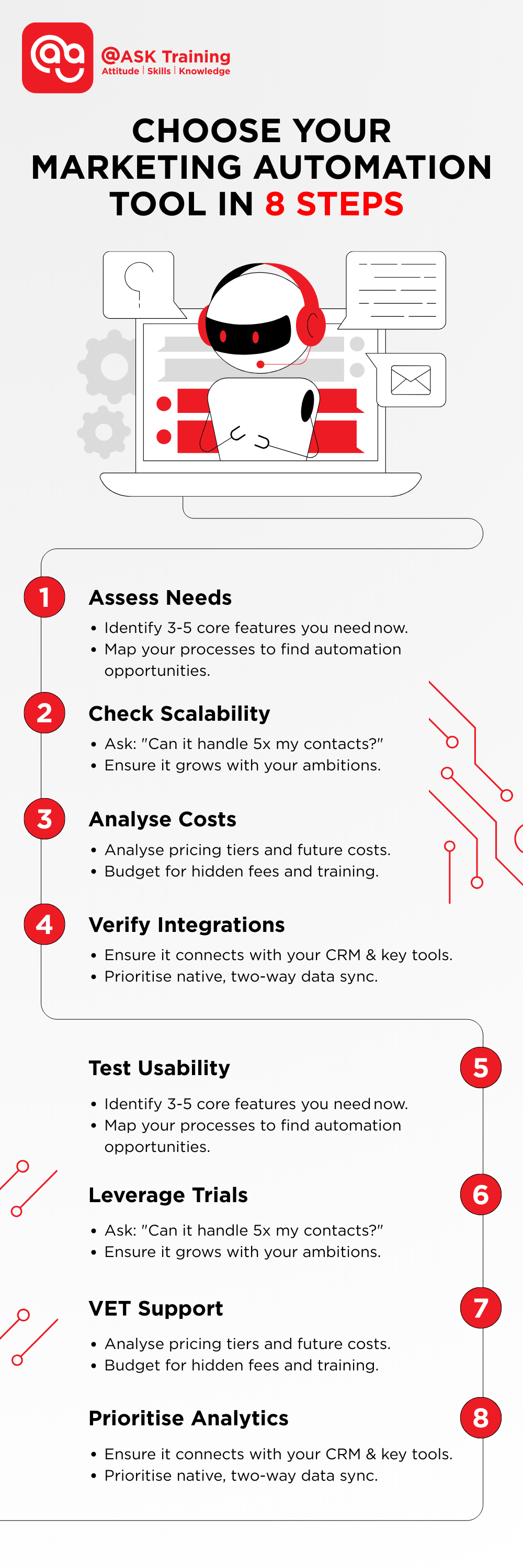 @ASK Training
Attitude | Skills | Knowledge

CHOOSE YOUR MARKETING AUTOMATION TOOL IN 8 STEPS

1 Assess Needs
• Identify 3-5 core features you need now.
• Map your processes to find automation opportunities.

2 Check Scalability
• Ask: "Can it handle 5x my contacts?"
• Ensure it grows with your ambitions.

3 Analyse Costs
• Analyse pricing tiers and future costs.
• Budget for hidden fees and training.

4 Verify Integrations
• Ensure it connects with your CRM & key tools.
• Prioritise native, two-way data sync.

5 Test Usability
• Identify 3-5 core features you need now.
• Map your processes to find automation opportunities.

6 Leverage Trials
• Ask: "Can it handle 5x my contacts?"
• Ensure it grows with your ambitions.

7 VET Support
• Analyse pricing tiers and future costs.
• Budget for hidden fees and training.

8 Prioritise Analytics
• Ensure it connects with your CRM & key tools.
• Prioritise native, two-way data sync.